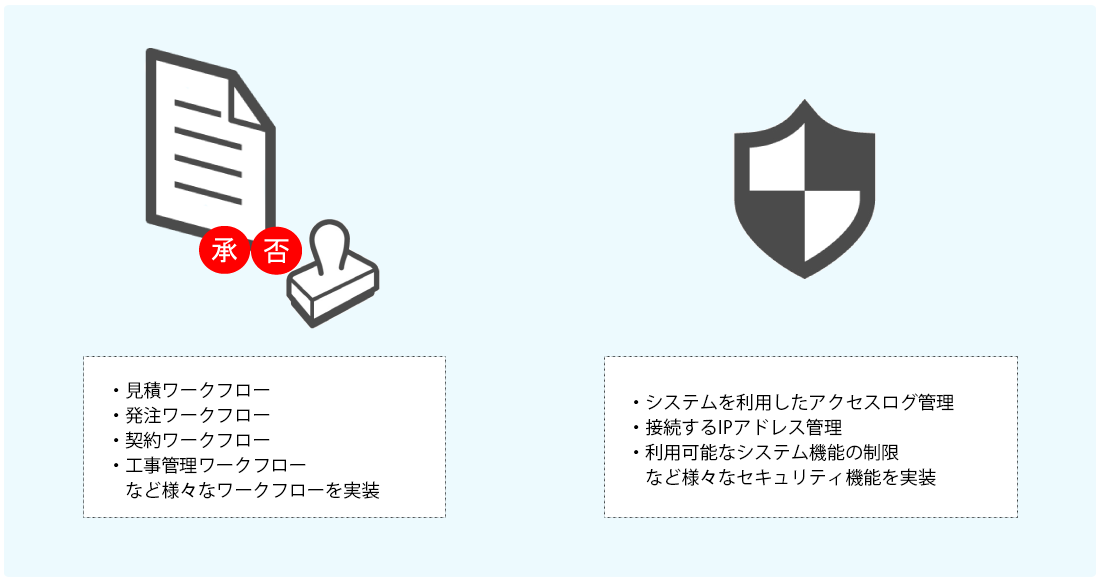 承 否

・見積ワークフロー
・発注ワークフロー
・契約ワークフロー
・工事管理ワークフロー
など様々なワークフローを実装

・システムを利用したアクセスログ管理
・接続するIPアドレス管理
・利用可能なシステム機能の制限
など様々なセキュリティ機能を実装